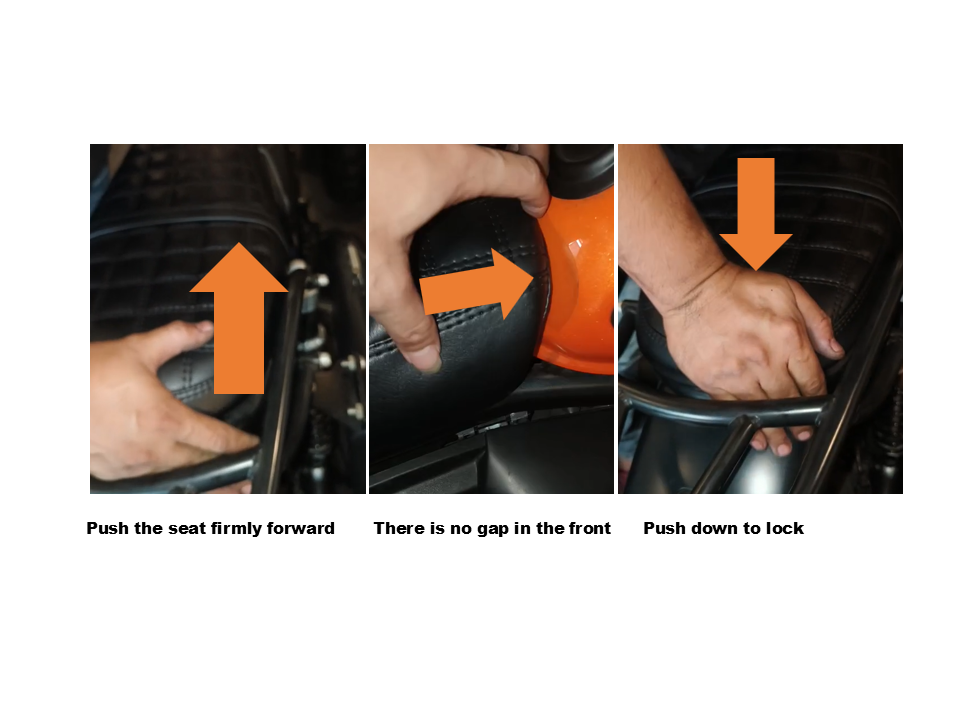 Push the seat firmly forward

There is no gap in the front

Push down to lock